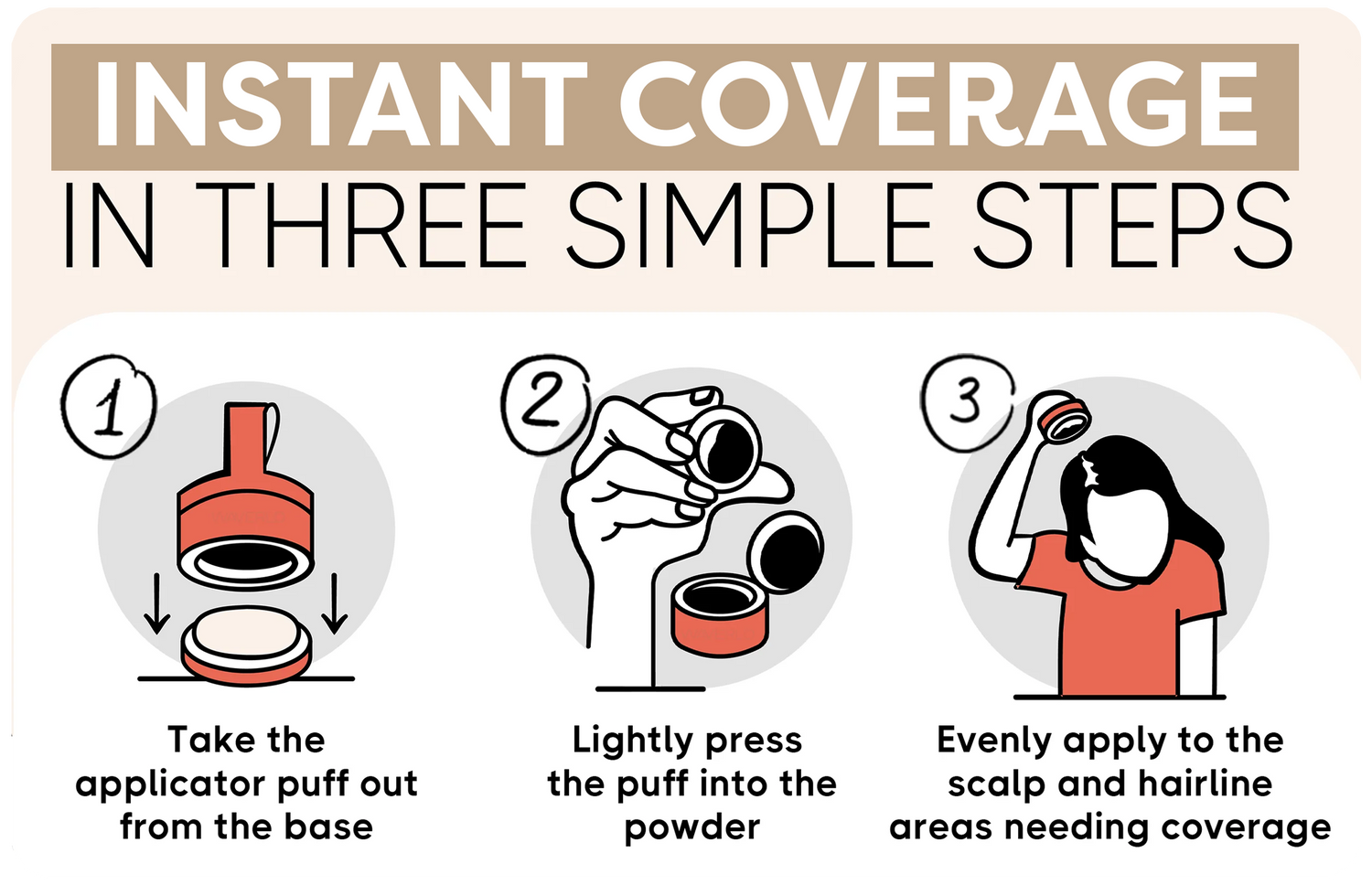 INSTANT COVERAGE
IN THREE SIMPLE STEPS

1

Take the applicator puff out from the base

2

Lightly press the puff into the powder

3

Evenly apply to the scalp and hairline areas needing coverage